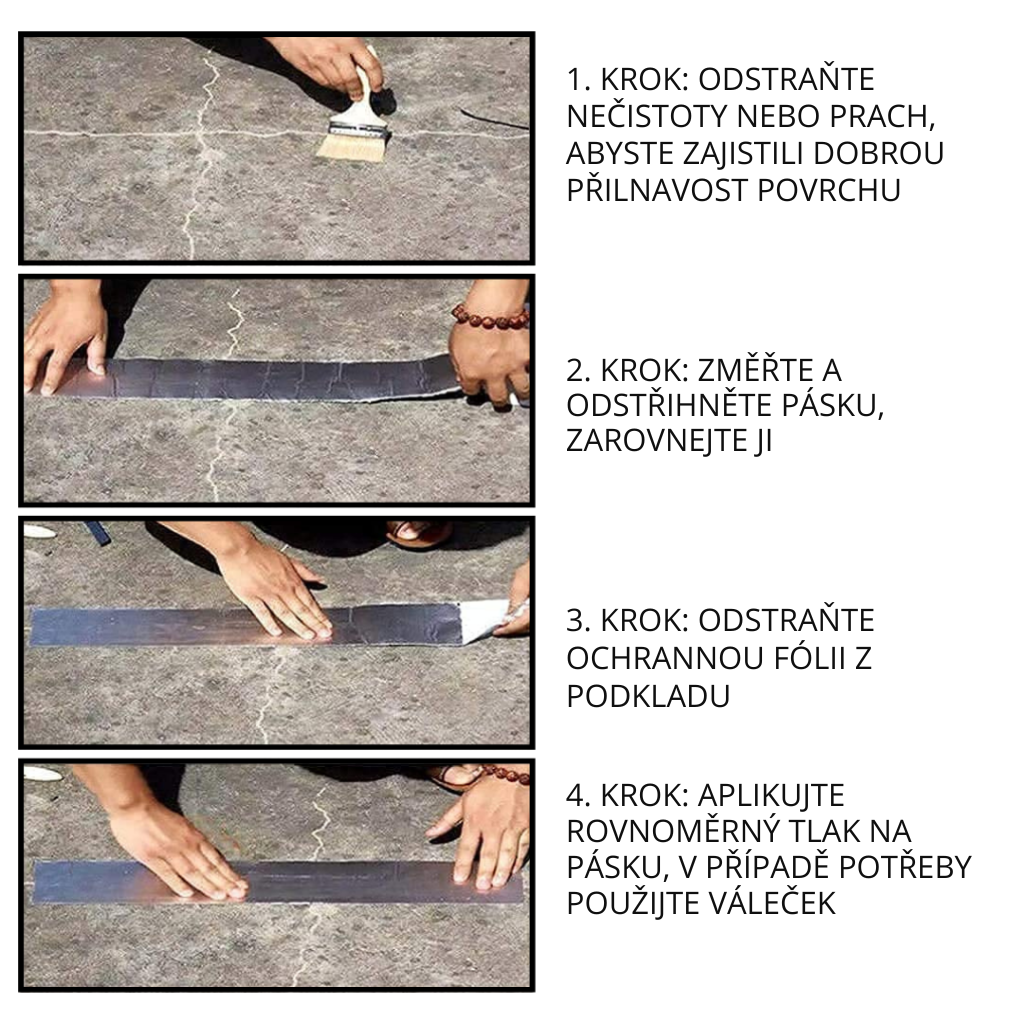 1. KROK: ODSTRAŇTE NEČISTOTY NEBO PRACH, ABYSTE ZAJISTILI DOBROU PŘILNAVOST POVRCHU

2. KROK: ZMĚŘTE A ODSTŘIHNĚTE PÁSKU, ZAROVNEJTE JI

3. KROK: ODSTRAŇTE OCHRANNOU FÓLII Z PODKLADU

4. KROK: APLIKUJTE ROVNOMĚRNÝ TLAK NA PÁSKU, V PŘÍPADĚ POTŘEBY POUŽIJTE VÁLEČEK