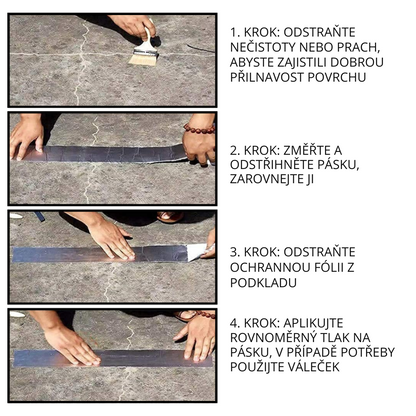 1. KROK: ODSTRAŇTE NEČISTOTY NEBO PRACH, ABYSTE ZAJISTILI DOBROU PŘILNAVOST POVRCHU

2. KROK: ZMĚŘTE A ODSTŘIHNĚTE PÁSKU, ZAROVNEJTE JI

3. KROK: ODSTRAŇTE OCHRANNOU FÓLII Z PODKLADU

4. KROK: APLIKUJTE ROVNOMĚRNÝ TLAK NA PÁSKU, V PŘÍPADĚ POTŘEBY POUŽIJTE VÁLEČEK